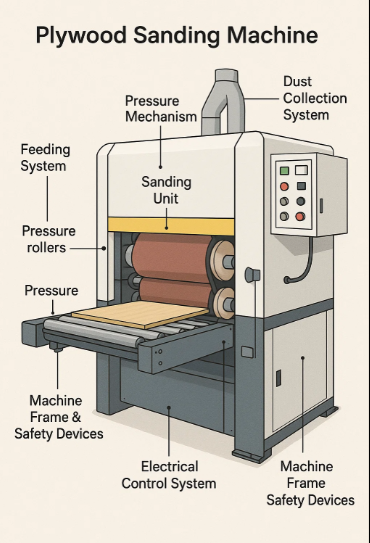 Plywood Sanding Machine

Pressure Mechanism

Dust Collection System

Feeding System

Sanding Unit

Pressure rollers

Pressure

Machine Frame & Safety Devices

Electrical Control System

Machine Frame Safety Devices