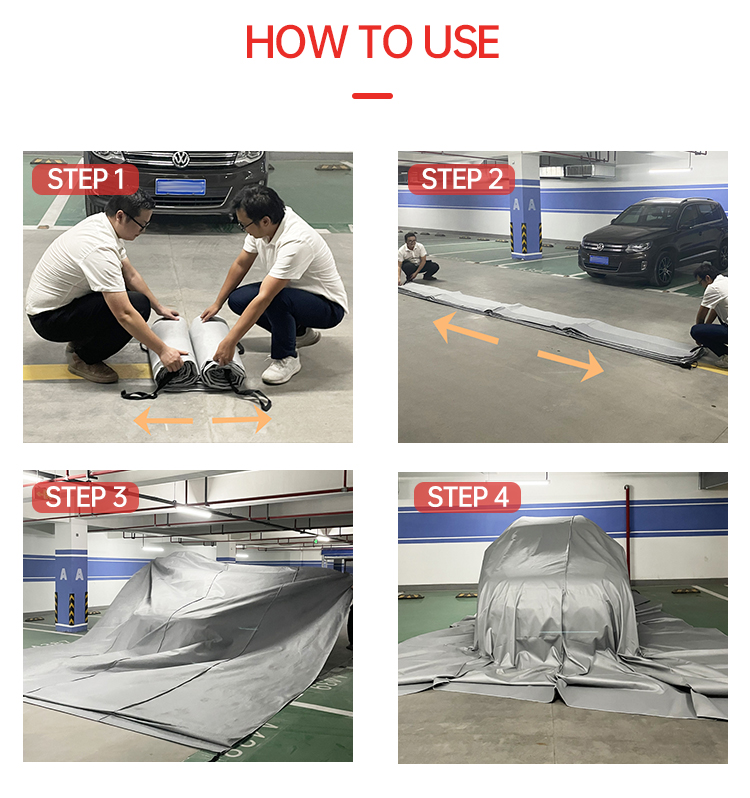 HOW TO USE

STEP 1

STEP 2

A A

STEP 3

A A

STEP 4